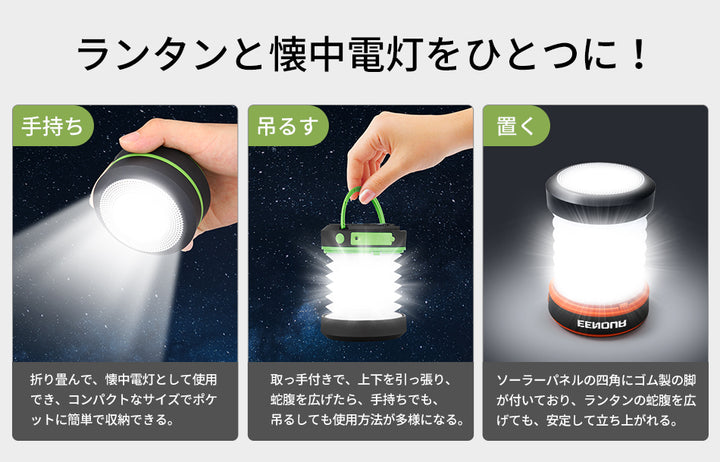 ランタンと懐中電灯をひとつに！

手持ち

折り畳んで、懐中電灯として使用でき、コンパクトなサイズでポケットに簡単で収納できる。

吊るす

取っ手付きで、上下を引っ張り、蛇腹を広げたら、手持ちでも、吊るしても使用方法が多様になる。

置く

EENOUR

ソーラーパネルの四角にゴム製の脚が付いており、ランタンの蛇腹を広げても、安定して立ち上がれる。