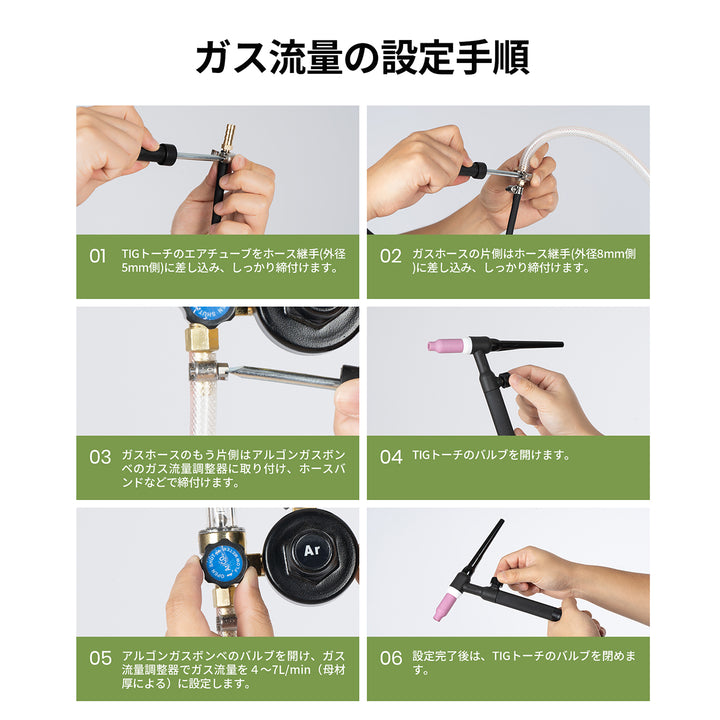 ガス流量の設定手順

01 TIGトーチのエアチューブをホース継手(外径5mm側)に差し込み、しっかり締付けます。

02 ガスホースの片側はホース継手(外径8mm側)に差し込み、しっかり締付けます。

03 ガスホースのもう片側はアルゴンガスボンベのガス流量調整器に取り付け、ホースバンドなどで締付けます。

04 TIGトーチのバルブを開けます。

Ar

05 アルゴンガスボンベのバルブを開け、ガス流量調整器でガス流量を 4～7L/min（母材厚による）に設定します。

06 設定完了後は、TIGトーチのバルブを閉めます。