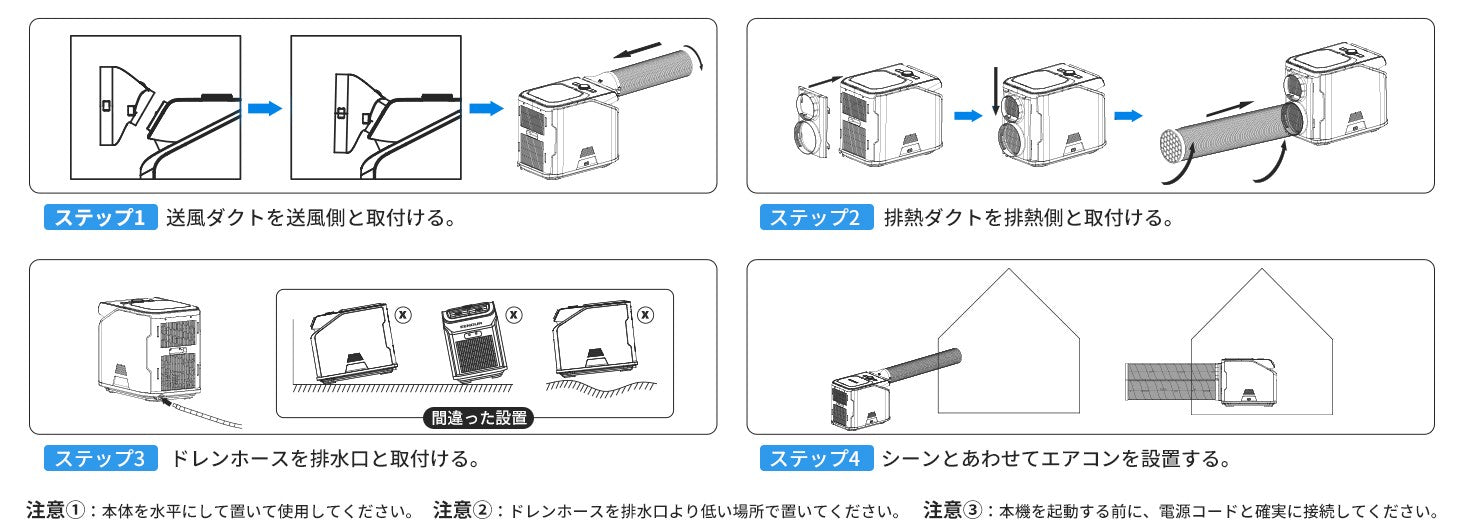 ステップ1 送風ダクトを送風側と取付ける。

ステップ2 排熱ダクトを排熱側と取付ける。

間違った設置

ステップ3 ドレンホースを排水口と取付ける。

ステップ4 シーンとあわせてエアコンを設置する。

注意①：本体を水平にして置いて使用してください。 注意②：ドレンホースを排水口より低い場所で置いてください。 注意③：本機を起動する前に、電源コードと確実に接続してください。