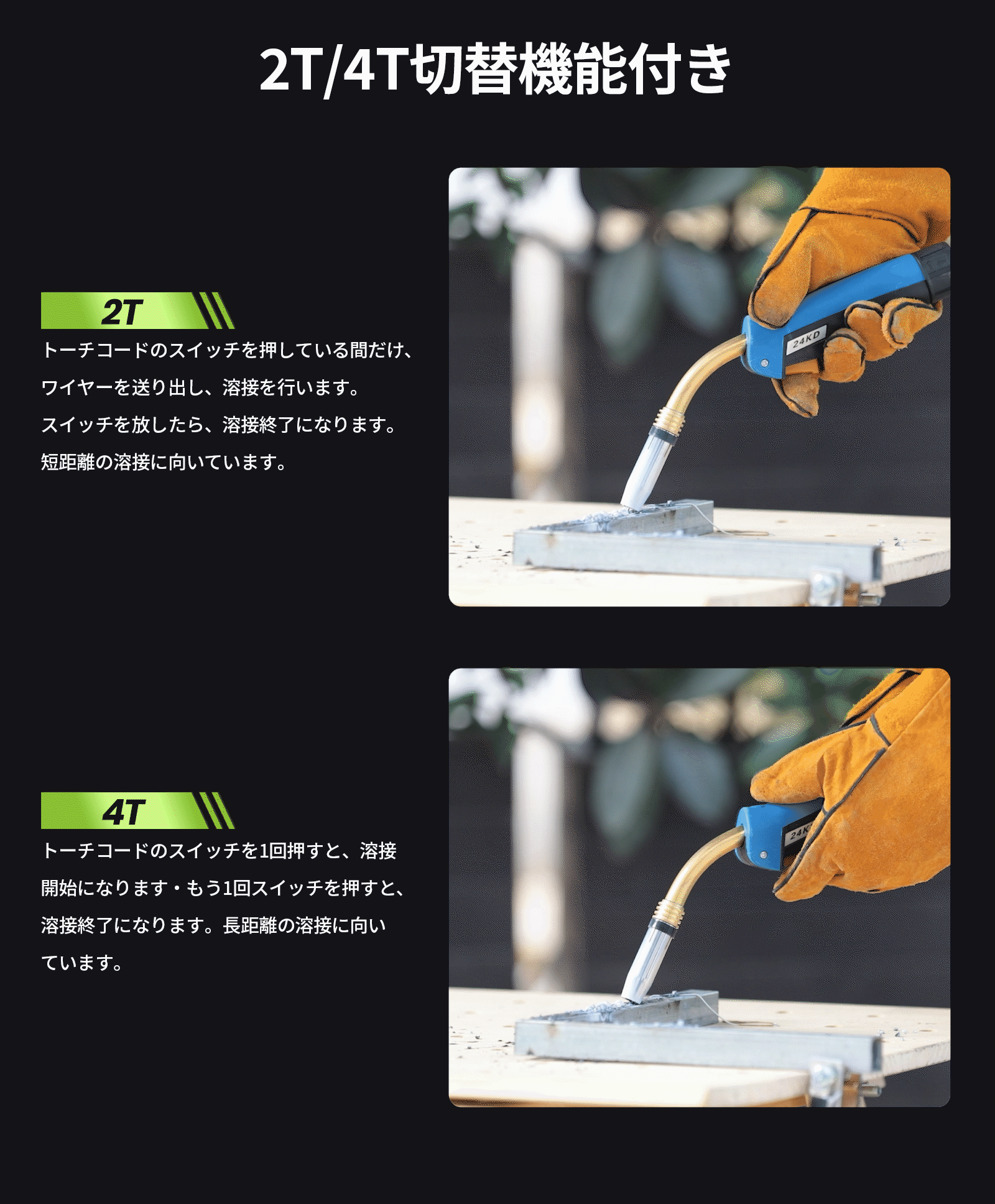 2T/4T切替機能付き

2T

トーチコードのスイッチを押している間だけ、ワイヤーを送り出し、溶接を行います。スイッチを放したら、溶接終了になります。短距離の溶接に向いています。

24KD

4T

トーチコードのスイッチを1回押すと、溶接開始になります・もう1回スイッチを押すと、溶接終了になります。長距離の溶接に向いています。

24K