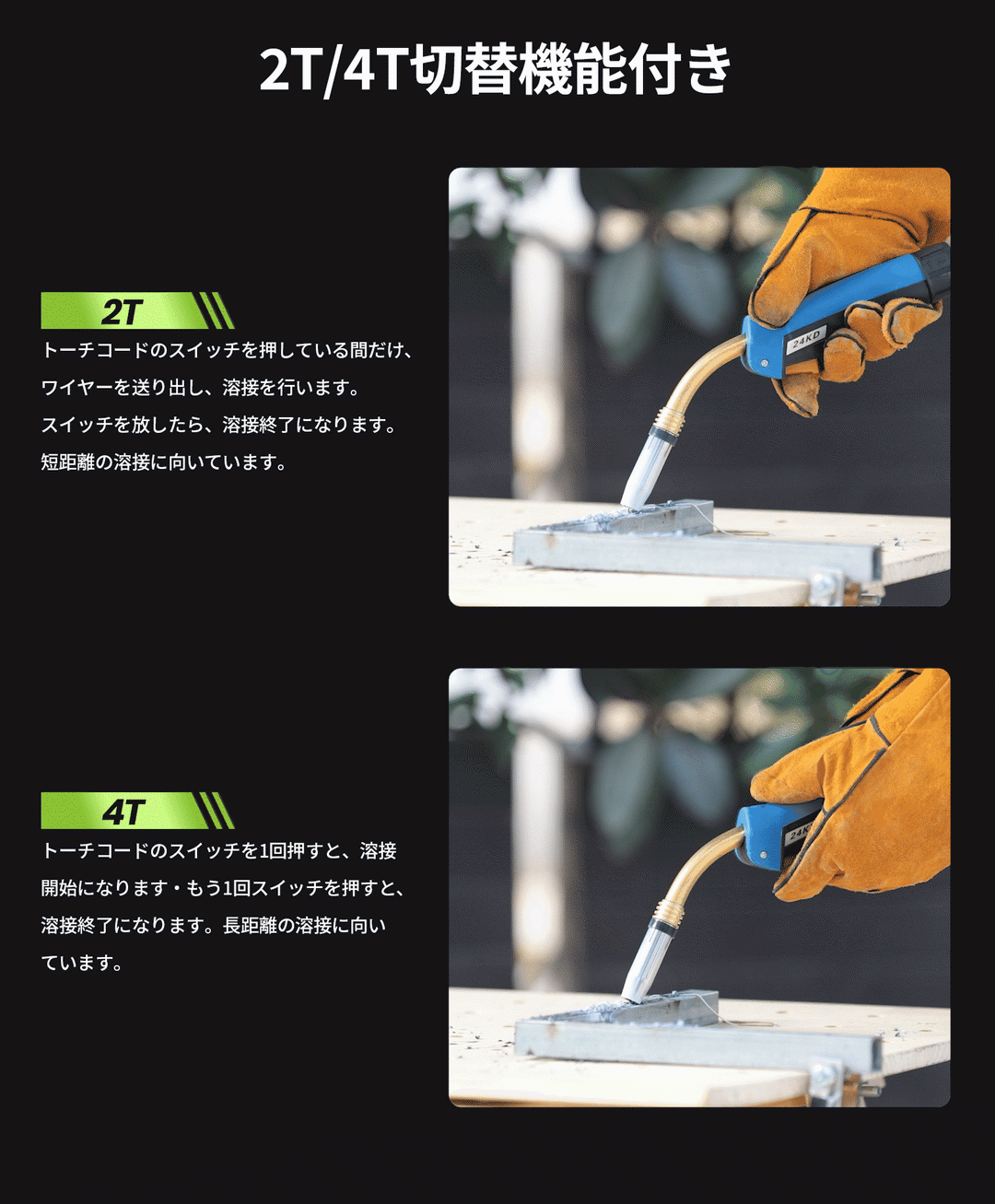 2T/4T切替機能付き

2T

トーチコードのスイッチを押している間だけ、ワイヤーを送り出し、溶接を行います。スイッチを放したら、溶接終了になります。短距離の溶接に向いています。

24KD

4T

トーチコードのスイッチを1回押すと、溶接開始になります・もう1回スイッチを押すと、溶接終了になります。長距離の溶接に向いています。

24K