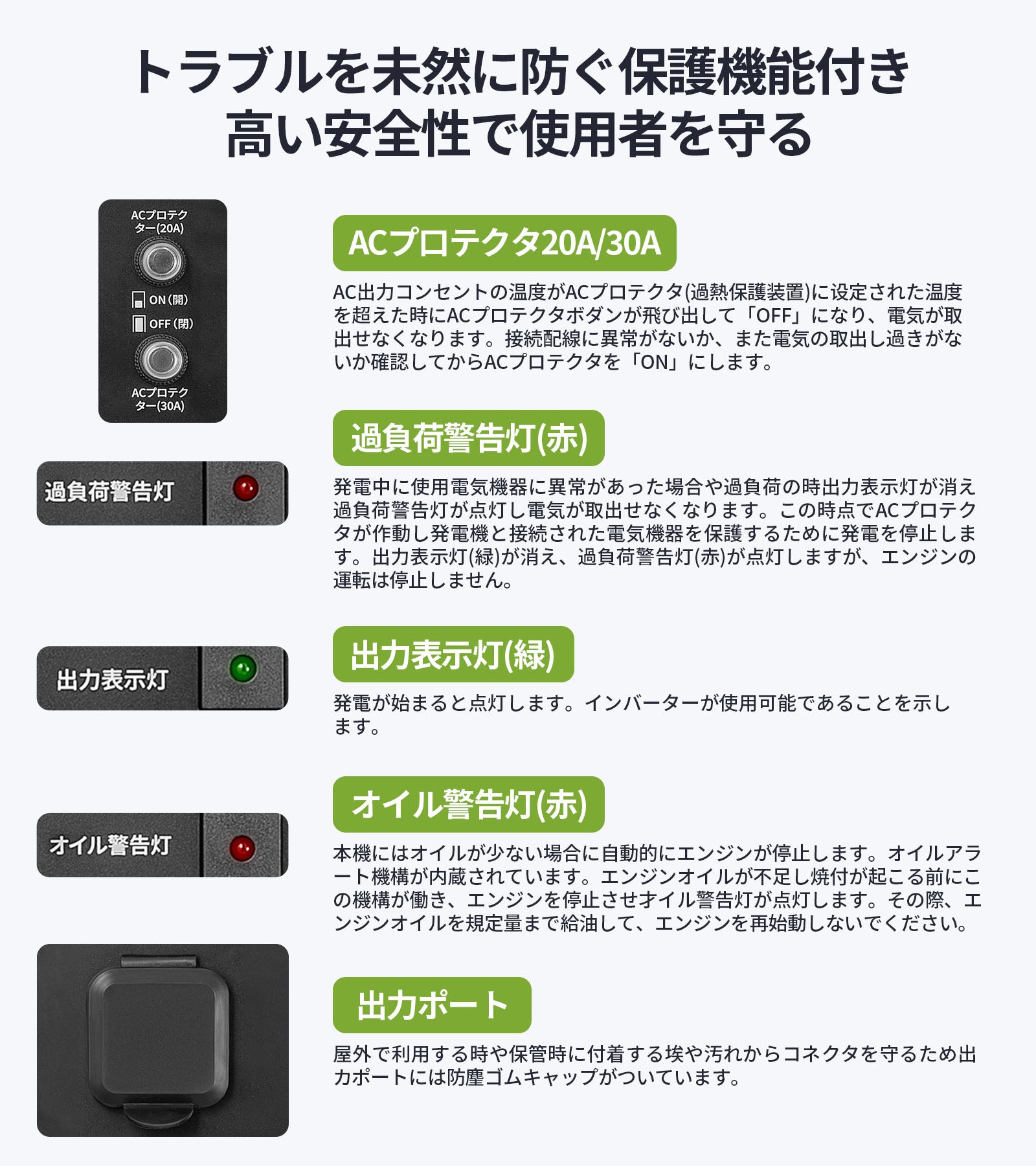 トラブルを未然に防ぐ保護機能付き
高い安全性で使用者を守る

ACプロテクター(20A)
ON(開)
OFF(閉)
ACプロテクター(30A)

ACプロテクタ20A/30A

AC出力コンセントの温度がACプロテクタ(過熱保護装置)に設定された温度を超えた時にACプロテクタボダンが飛び出して「OFF」になり、電気が取出せなくなります。接続配線に異常がないか、また電気の取出し過ぎがないか確認してからACプロテクタを「ON」にします。

過負荷警告灯

過負荷警告灯(赤)

発電中に使用電気機器に異常があった場合や過負荷の時出力表示灯が消え過負荷警告灯が点灯し電気が取出せなくなります。この時点でACプロテクタが作動し発電機と接続された電気機器を保護するために発電を停止します。出力表示灯(緑)が消え、過負荷警告灯(赤)が点灯しますが、エンジンの運転は停止しません。

出力表示灯

出力表示灯(緑)

発電が始まると点灯します。インバーターが使用可能であることを示します。

オイル警告灯

オイル警告灯(赤)

本機にはオイルが少ない場合に自動的にエンジンが停止します。オイルアラート機構が内蔵されています。エンジンオイルが不足し焼付が起こる前にこの機構が働き、エンジンを停止させオイル警告灯が点灯します。その際、エンジンオイルを規定量まで給油して、エンジンを再始動しないでください。

出力ポート

屋外で利用する時や保管時に付着する埃や汚れからコネクタを守るため出力ポートには防塵ゴムキャップがついています。