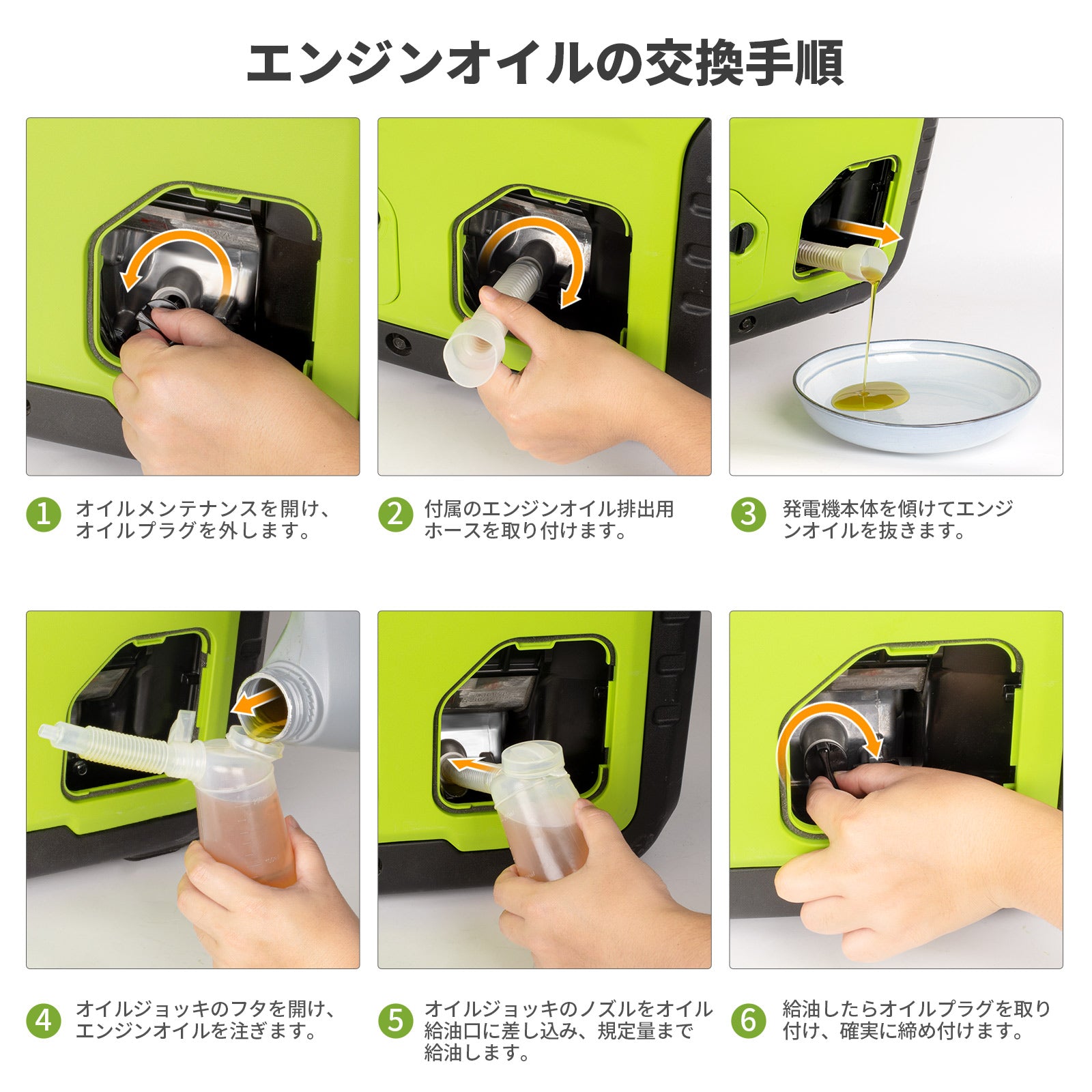 エンジンオイルの交換手順

1 オイルメンテナンスを開け、オイルプラグを外します。

2 付属のエンジンオイル排出用ホースを取り付けます。

3 発電機本体を傾けてエンジンオイルを抜きます。

4 オイルジョッキのフタを開け、エンジンオイルを注ぎます。

5 オイルジョッキのノズルをオイル給油口に差し込み、規定量まで給油します。

6 給油したらオイルプラグを取り付け、確実に締め付けます。